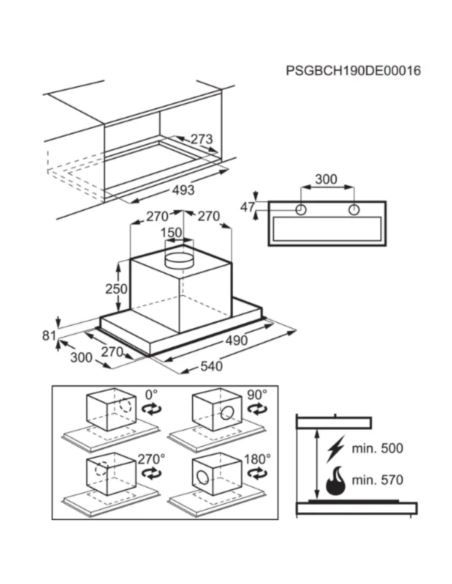 PSGBCH190DE00016

273
493

300
47

270
270
150
250
81
300
270
490
540

0°
90°
270°
180°

min. 500
min. 570