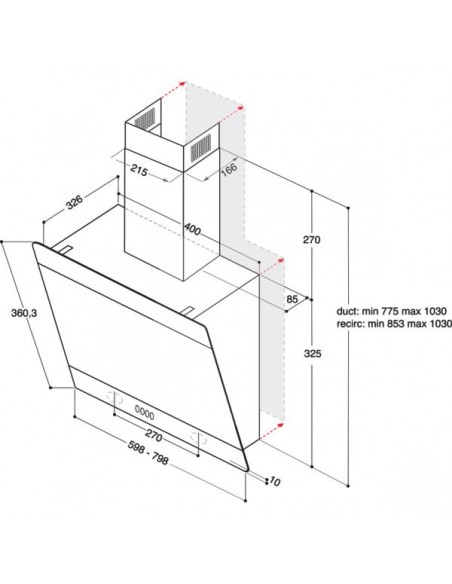 215
166
326
400
270
85
360,3
duct: min 775 max 1030
recirc: min 853 max 1030
325
270
598 - 798
10