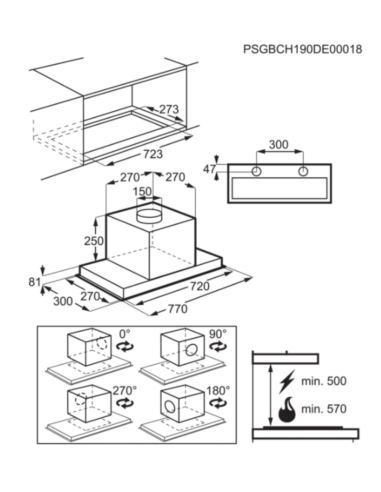 PSGBCH190DE00018

273

723

300

47

270 270

150

250

81

300 270

720

770

0°

90°

270°

180°

min. 500

min. 570