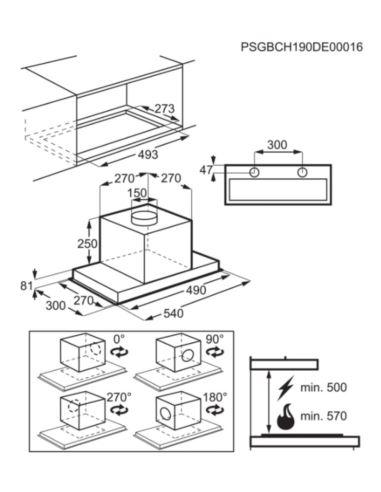 PSGBCH190DE00016

273

493

300

47

270

270

150

250

81

300

270

490

540

0°

90°

270°

180°

min. 500

min. 570