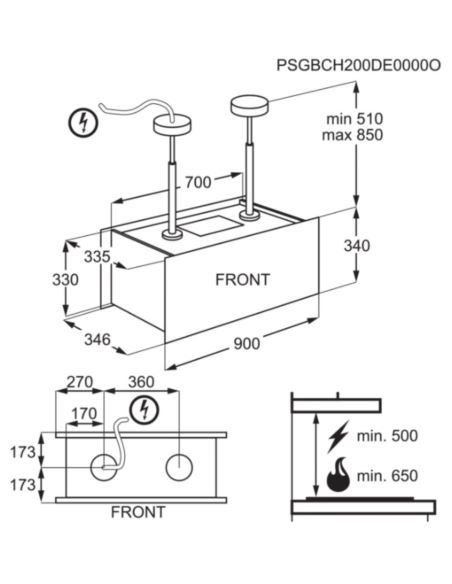 PSGBCH200DE0000O

min 510
max 850

700

340

335

330

FRONT

346

900

270

360

170

173

173

FRONT

min. 500

min. 650