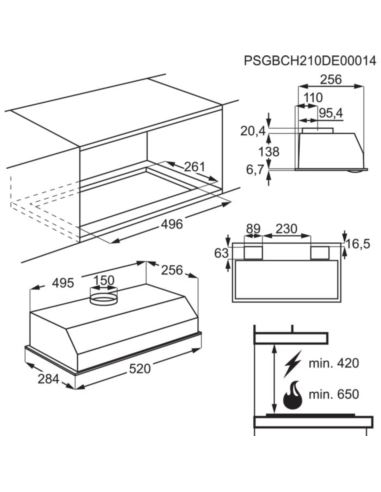 PSGBCH210DE00014

256
110
95,4
20,4
138
6,7

261
496

89
230
16,5
63

495
150
256
284
520

min. 420
min. 650