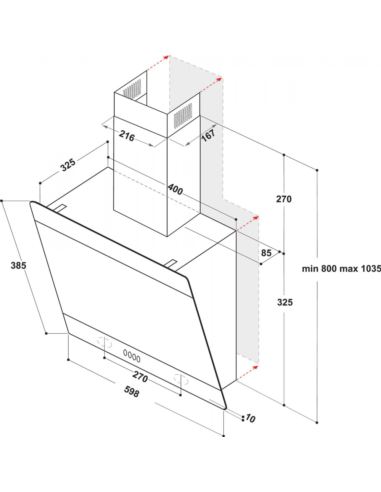 216
167
325
400
270
385
85
min 800 max 1035
325
270
598
10