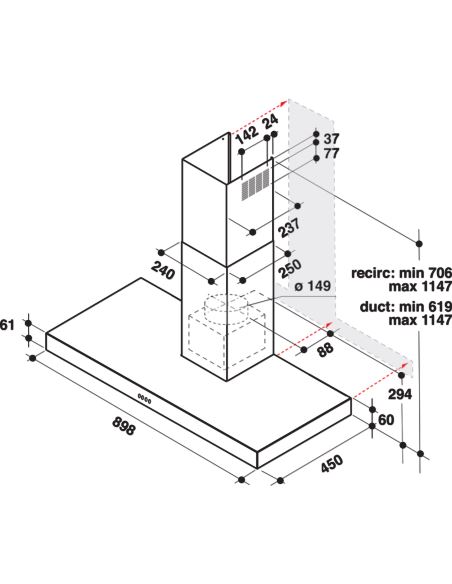 142
24
37
77
237
240
250
ø 149
recirc: min 706
max 1147
duct: min 619
max 1147
61
88
294
60
898
450