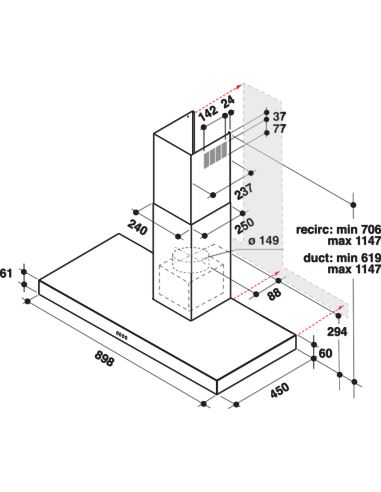 142
24
37
77
237
240
250
ø 149
recirc: min 706
max 1147
duct: min 619
max 1147
61
88
294
60
898
450